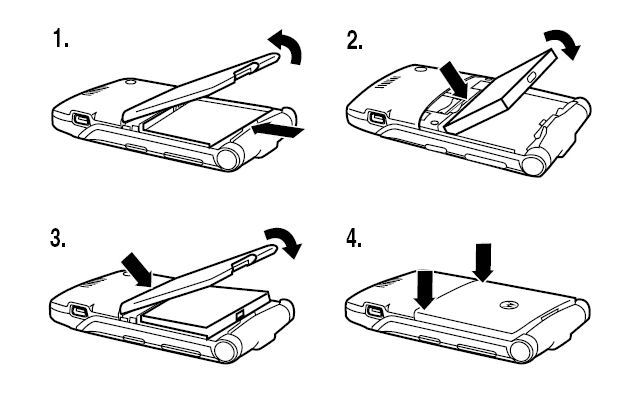 1.

2.

3.

4.